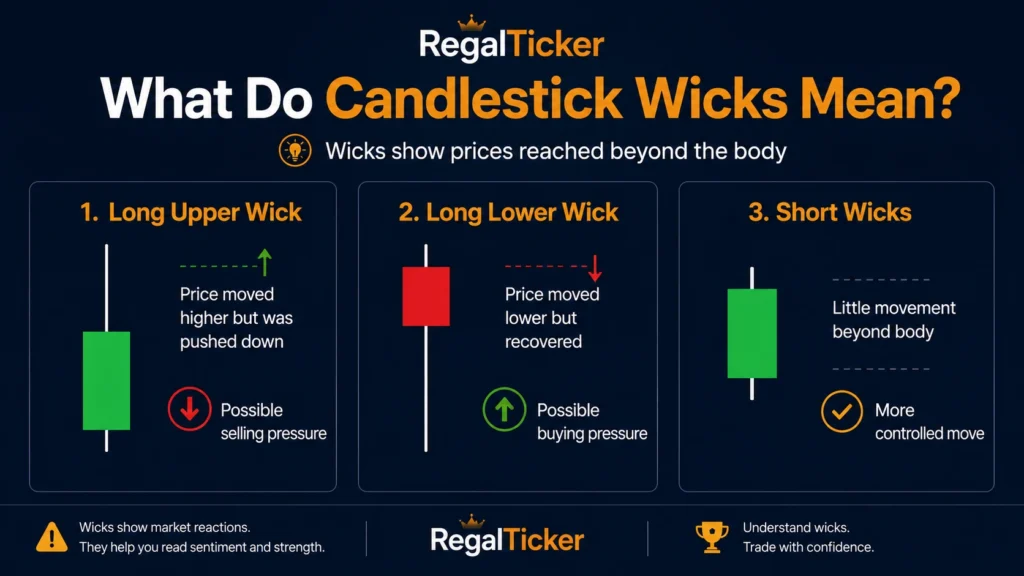 RegalTicker

What Do Candlestick Wicks Mean?

Wicks show prices reached beyond the body

1. Long Upper Wick

Price moved higher but was pushed down

Possible selling pressure

2. Long Lower Wick

Price moved lower but recovered

Possible buying pressure

3. Short Wicks

Little movement beyond body

More controlled move

Wicks show market reactions. They help you read sentiment and strength.

RegalTicker

Understand wicks. Trade with confidence.